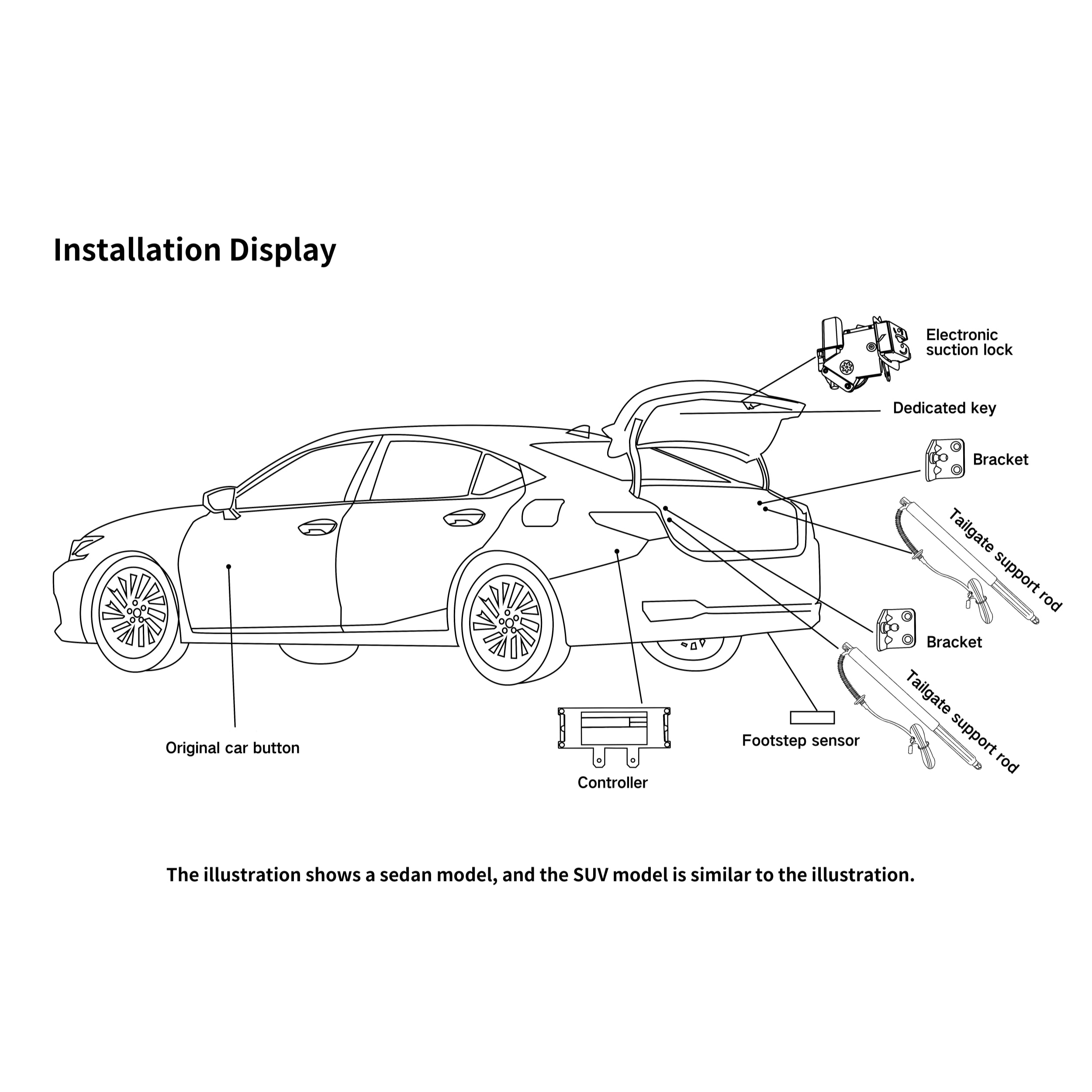 Installation Display

Electronic suction lock

Dedicated key

Bracket

Tailgate support rod

Bracket

Tailgate support rod

Original car button

Controller

Footstep sensor

The illustration shows a sedan model, and the SUV model is similar to the illustration.