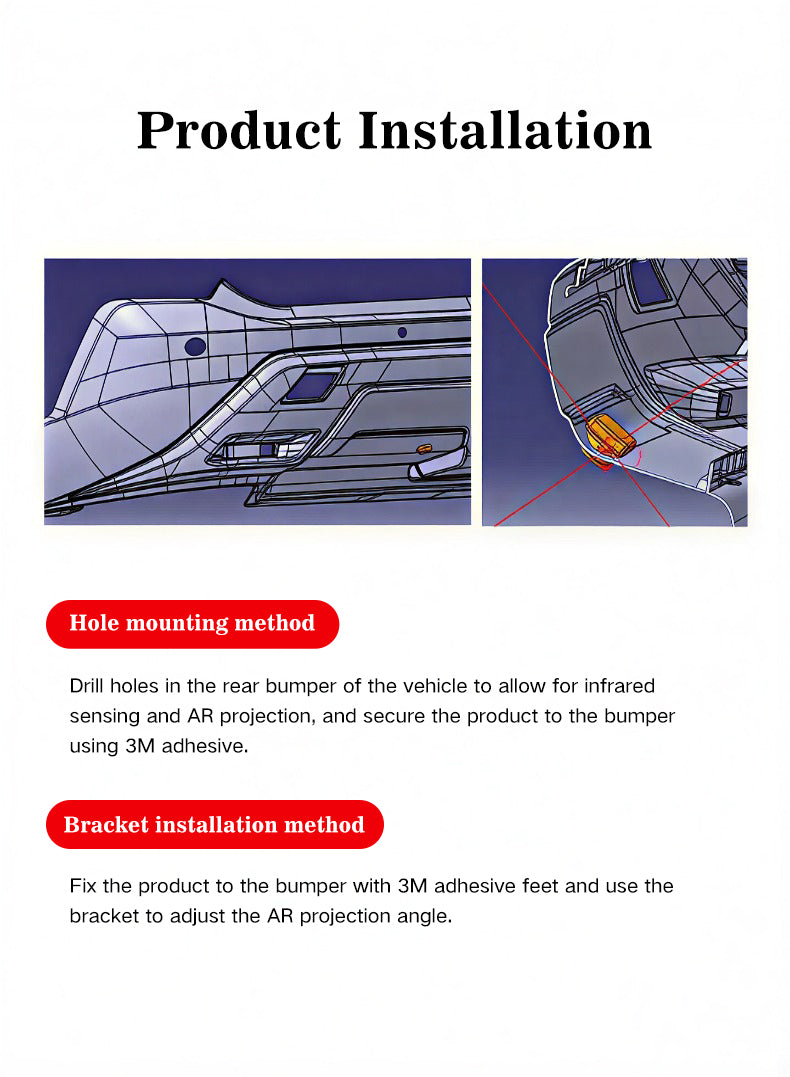 Product Installation

Hole mounting method

Drill holes in the rear bumper of the vehicle to allow for infrared sensing and AR projection, and secure the product to the bumper using 3M adhesive.

Bracket installation method

Fix the product to the bumper with 3M adhesive feet and use the bracket to adjust the AR projection angle.